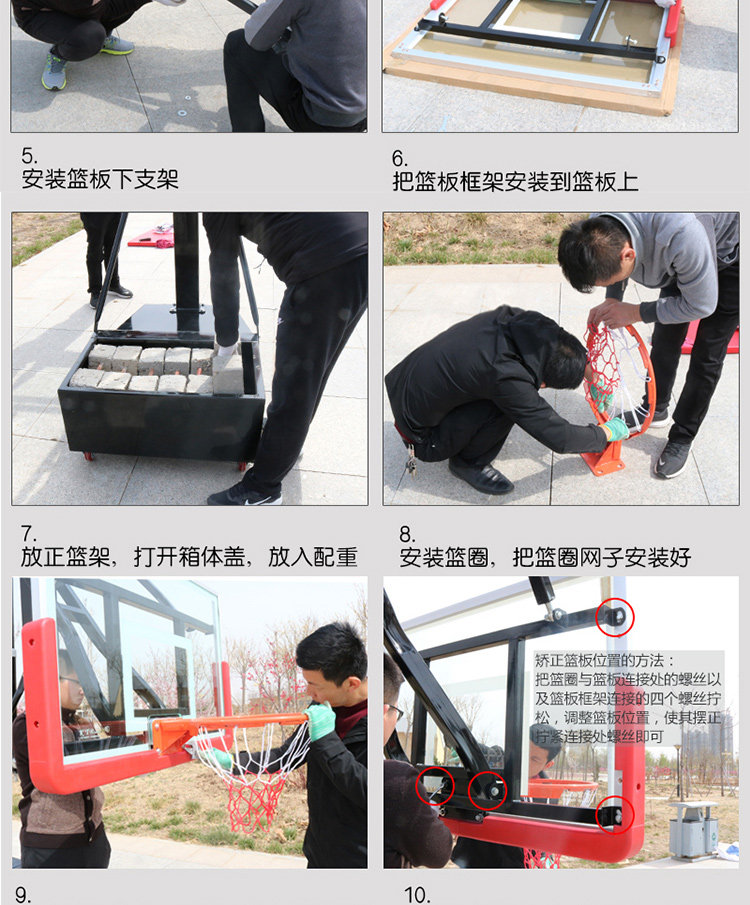 5.
安装篮板下支架

6.
把篮板框架安装到篮板上

7.
放正篮架，打开箱体盖，放入配重

8.
安装篮圈，把篮圈网子安装好

矫正篮板位置的方法：
把篮圈与篮板连接处的螺丝以及篮板框架连接的四个螺丝拧松，调整篮板位置，使其摆正拧紧连接处螺丝即可

9.

10.