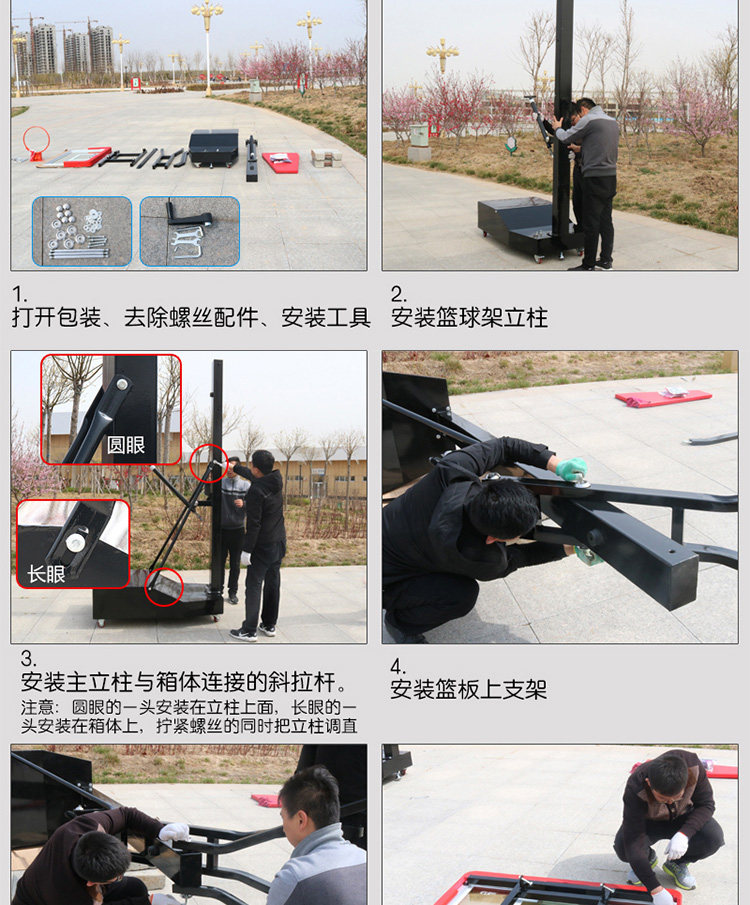 1.
打开包装、去除螺丝配件、安装工具

2.
安装篮球架立柱

圆眼

长眼

3.
安装主立柱与箱体连接的斜拉杆。
注意：圆眼的一头安装在立柱上面，长眼的一头安装在箱体上，拧紧螺丝的同时把立柱调直

4.
安装篮板上支架